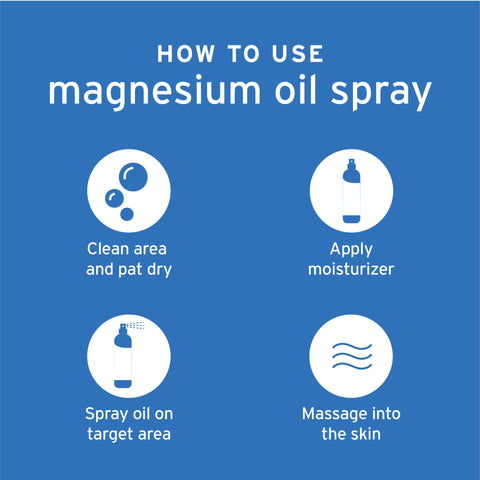 HOW TO USE
magnesium oil spray

Clean area and pat dry

Apply moisturizer

Spray oil on target area

Massage into the skin