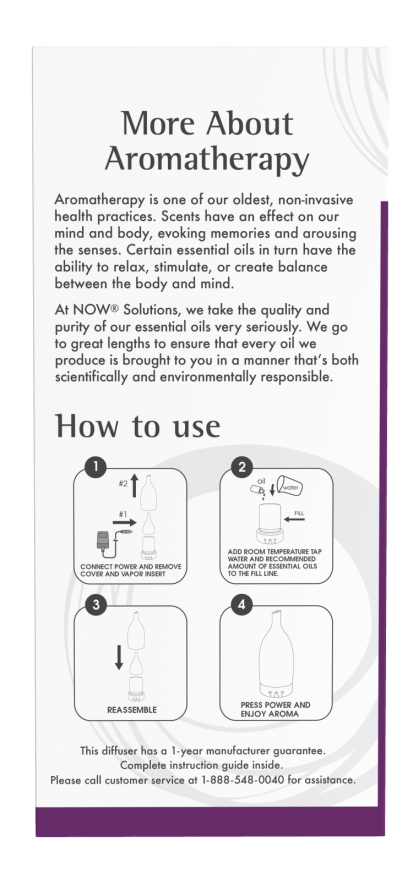 More About Aromatherapy

Aromatherapy is one of our oldest, non-invasive health practices. Scents have an effect on our mind and body, evoking memories and arousing the senses. Certain essential oils in turn have the ability to relax, stimulate, or create balance between the body and mind.

At NOW® Solutions, we take the quality and purity of our essential oils very seriously. We go to great lengths to ensure that every oil we produce is brought to you in a manner that's both scientifically and environmentally responsible.

How to use

1

#2

#1

CONNECT POWER AND REMOVE COVER AND VAPOR INSERT

2

oil

water

FILL

ADD ROOM TEMPERATURE TAP WATER AND RECOMMENDED AMOUNT OF ESSENTIAL OILS TO THE FILL LINE.

3

REASSEMBLE

4

PRESS POWER AND ENJOY AROMA

This diffuser has a 1-year manufacturer guarantee. Complete instruction guide inside. Please call customer service at 1-888-548-0040 for assistance.